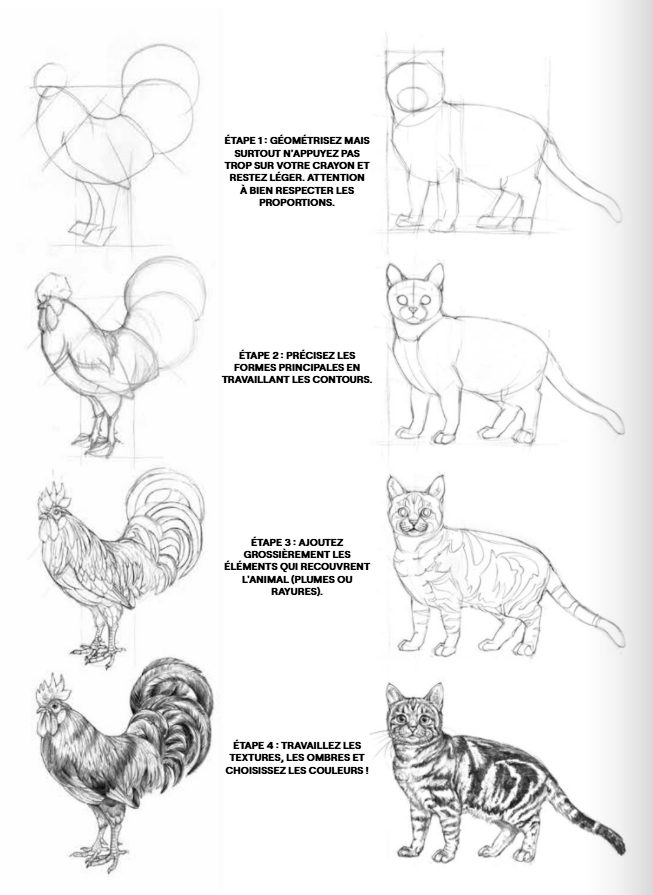 ÉTAPE 1 : GÉOMÉTRISEZ MAIS SURTOUT N'APPUYEZ PAS TROP SUR VOTRE CRAYON ET RESTEZ LÉGER. ATTENTION À BIEN RESPECTER LES PROPORTIONS.

ÉTAPE 2 : PRÉCISEZ LES FORMES PRINCIPALES EN TRAVAILLANT LES CONTOURS.

ÉTAPE 3 : AJOUTEZ GROSSIÈREMENT LES ÉLÉMENTS QUI RECOUVRENT L'ANIMAL (PLUMES OU RAYURES).

ÉTAPE 4 : TRAVAILLEZ LES TEXTURES, LES OMBRES ET CHOISISSEZ LES COULEURS !